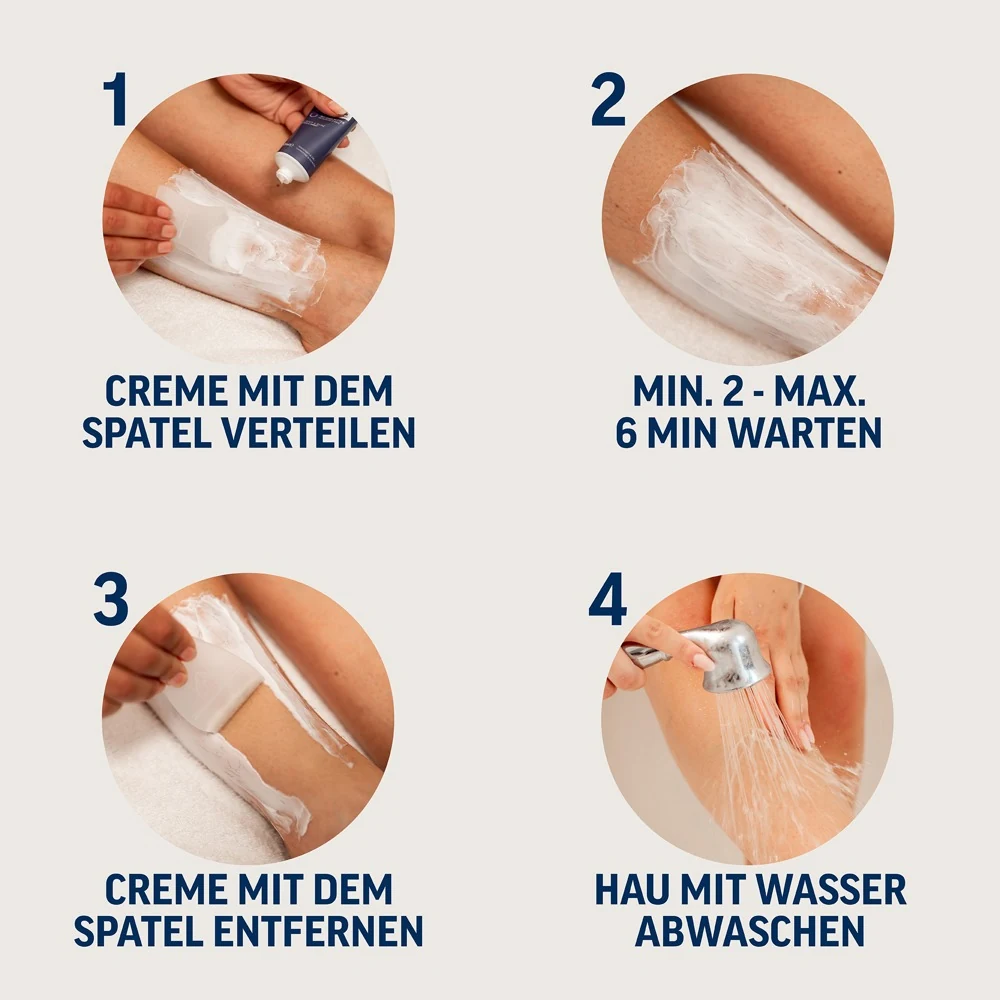 1

CREME MIT DEM SPATEL VERTEILEN

2

MIN. 2 - MAX. 6 MIN WARTEN

3

CREME MIT DEM SPATEL ENTFERNEN

4

HAU MIT WASSER ABWASCHEN