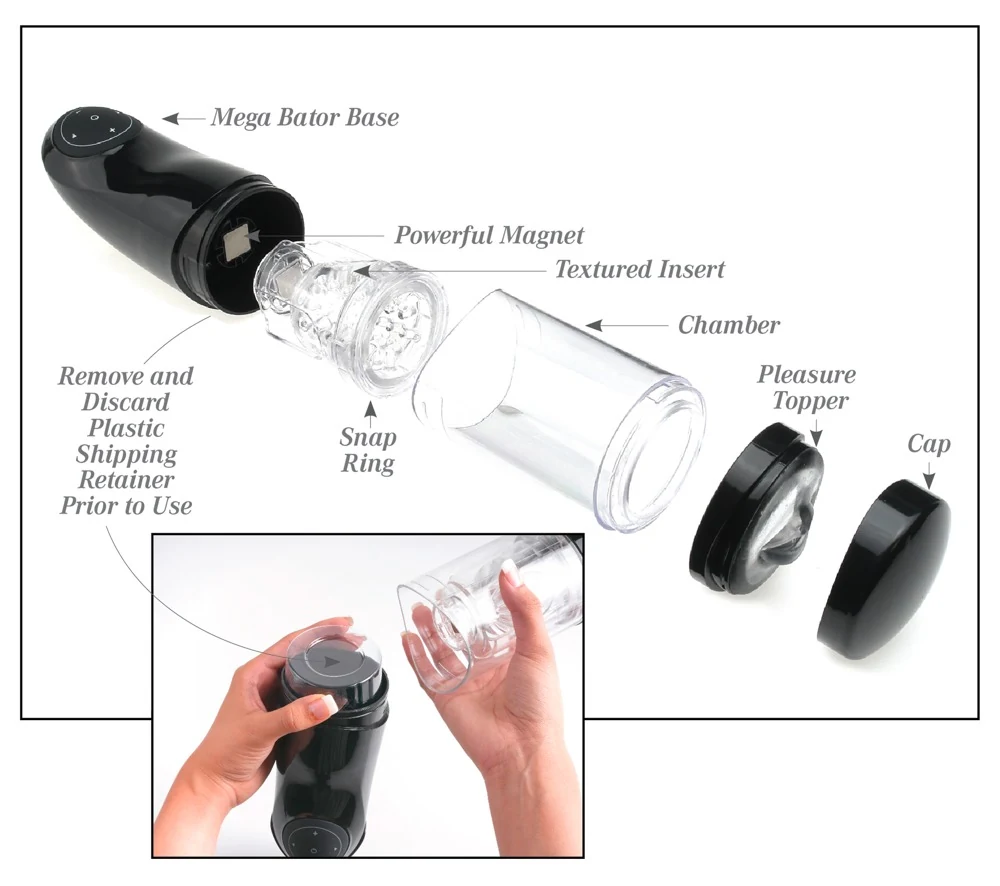 Mega Bator Base

Powerful Magnet

Textured Insert

Chamber

Remove and Discard Plastic Shipping Retainer Prior to Use

Snap Ring

Pleasure Topper

Cap