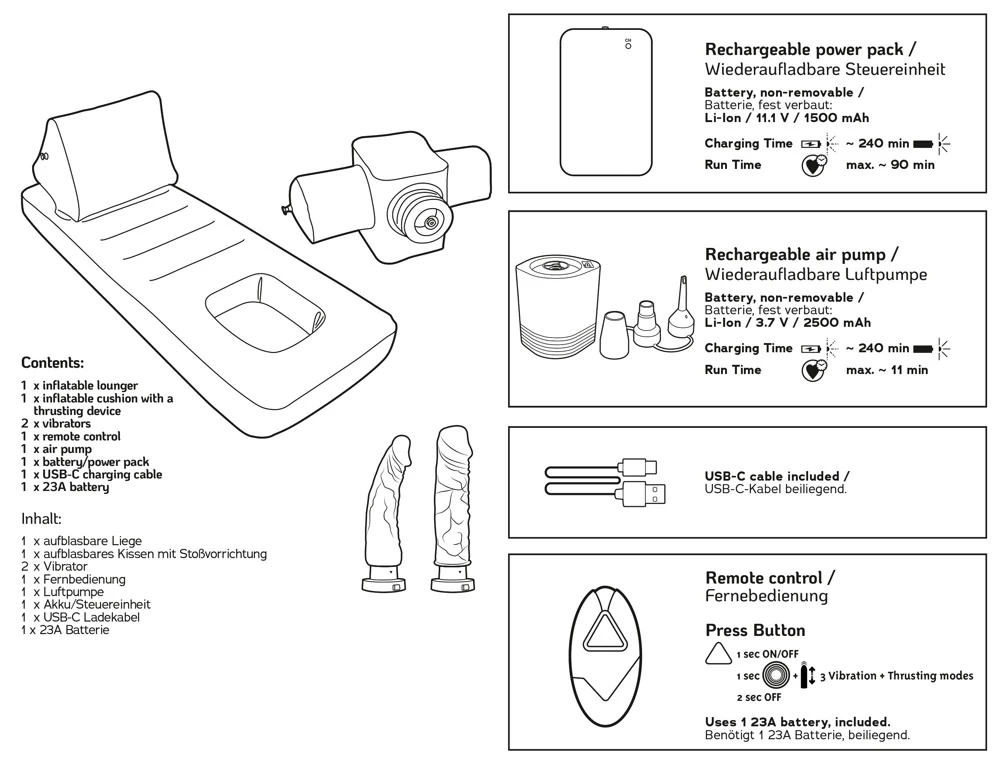 Contents:
1 x inflatable lounger
1 x inflatable cushion with a thrusting device
2 x vibrators
1 x remote control
1 x air pump
1 x battery/power pack
1 x USB-C charging cable
1 x 23A battery

Inhalt:
1 x aufblasbare Liege
1 x aufblasbares Kissen mit Stoßvorrichtung
2 x Vibrator
1 x Fernbedienung
1 x Luftpumpe
1 x Akku/Steuereinheit
1 x USB-C Ladekabel
1 x 23A Batterie

Rechargeable power pack /
Wiederaufladbare Steuereinheit

Battery, non-removable /
Batterie, fest verbaut:
Li-Ion / 11.1 V / 1500 mAh

Charging Time ~ 240 min
Run Time max. ~ 90 min

Rechargeable air pump /
Wiederaufladbare Luftpumpe

Battery, non-removable /
Batterie, fest verbaut:
Li-Ion / 3.7 V / 2500 mAh

Charging Time ~ 240 min
Run Time max. ~ 11 min

USB-C cable included /
USB-C-Kabel beiliegend.

Remote control /
Fernebedienung

Press Button
1 sec ON/OFF
1 sec + 3 Vibration + Thrusting modes
2 sec OFF

Uses 1 23A battery, included.
Benötigt 1 23A Batterie, beiliegend.