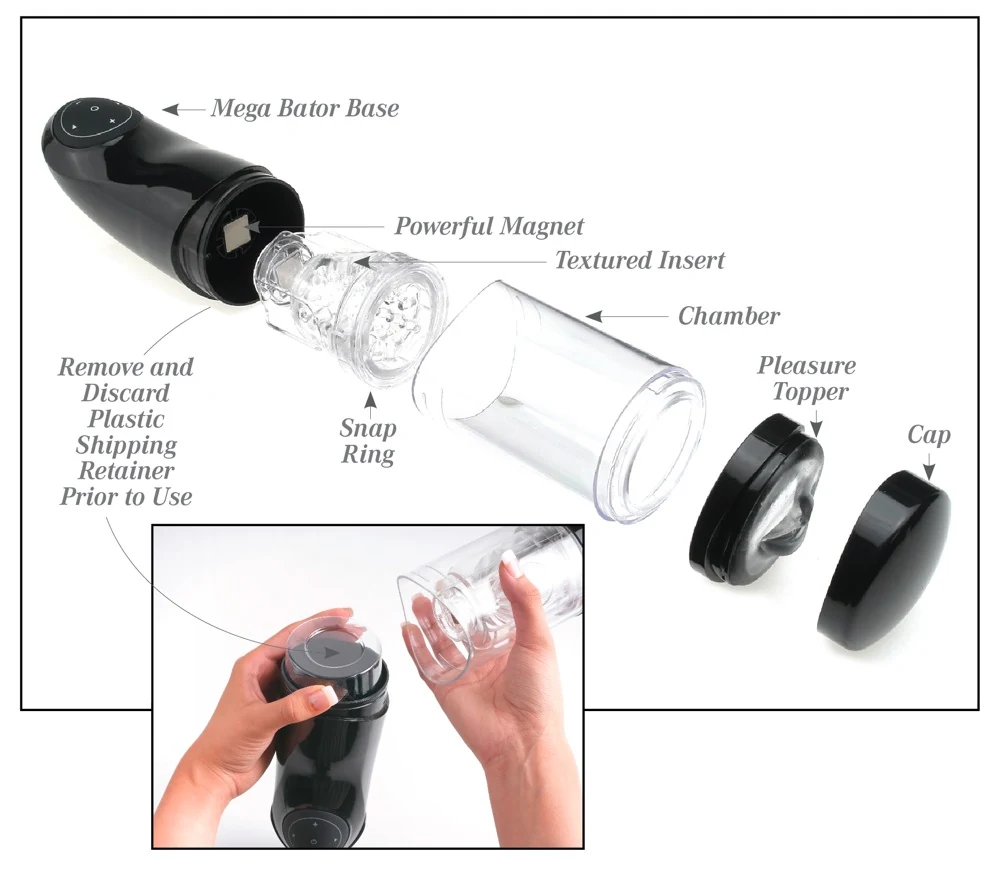 Mega Bator Base

Powerful Magnet

Textured Insert

Chamber

Remove and Discard Plastic Shipping Retainer Prior to Use

Snap Ring

Pleasure Topper

Cap