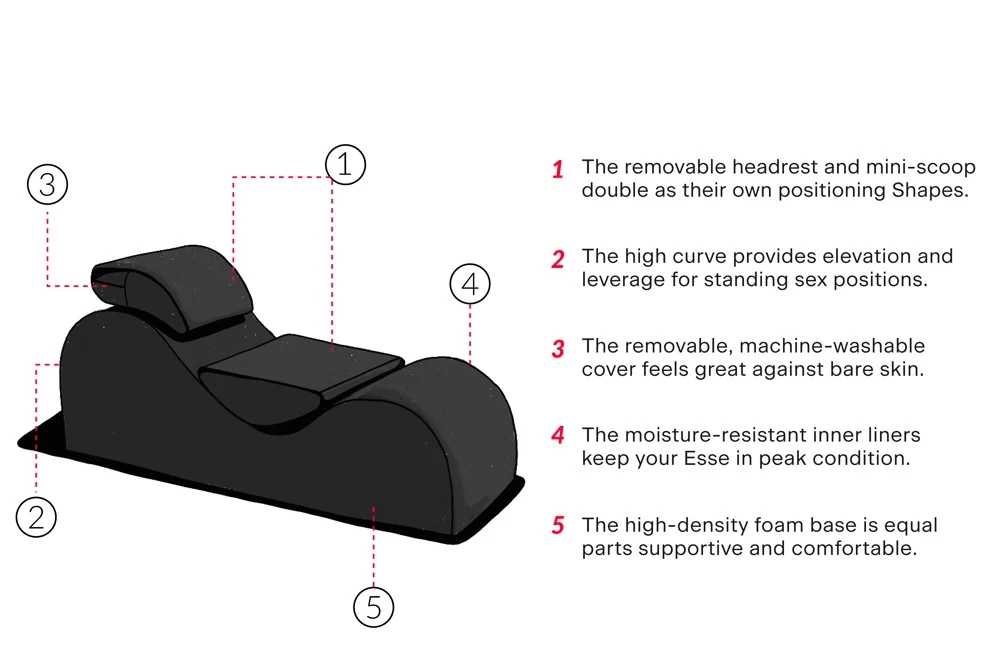 3
1
4
2
5

1 The removable headrest and mini-scoop double as their own positioning Shapes.

2 The high curve provides elevation and leverage for standing sex positions.

3 The removable, machine-washable cover feels great against bare skin.

4 The moisture-resistant inner liners keep your Esse in peak condition.

5 The high-density foam base is equal parts supportive and comfortable.